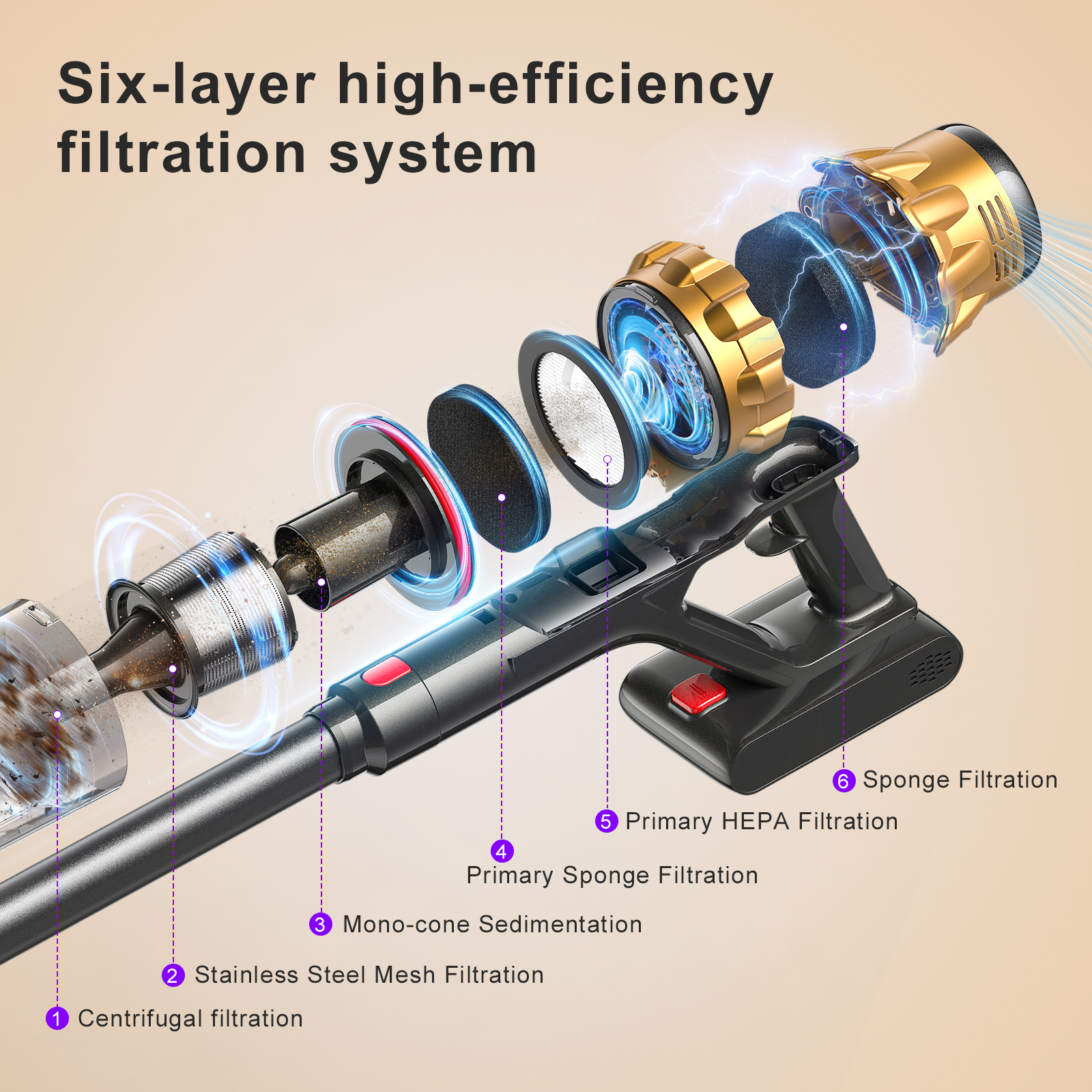 Six-layer high-efficiency filtration system

6 Sponge Filtration

5 Primary HEPA Filtration

4 Primary Sponge Filtration

3 Mono-cone Sedimentation

2 Stainless Steel Mesh Filtration

1 Centrifugal filtration