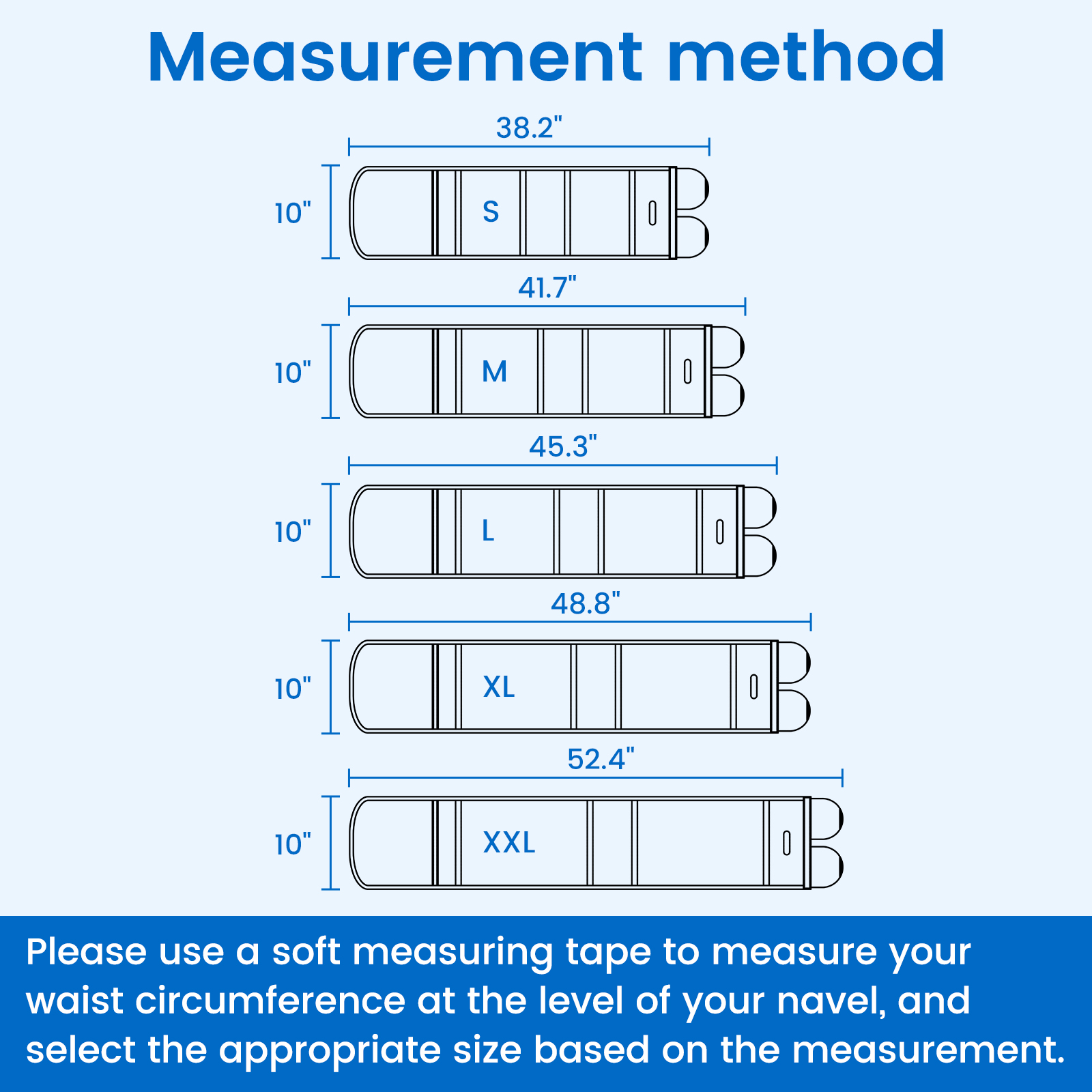 Measurement method

38.2"

10"

S

41.7"

10"

M

45.3"

10"

L

48.8"

10"

XL

52.4"

10"

XXL

Please use a soft measuring tape to measure your waist circumference at the level of your navel, and select the appropriate size based on the measurement.