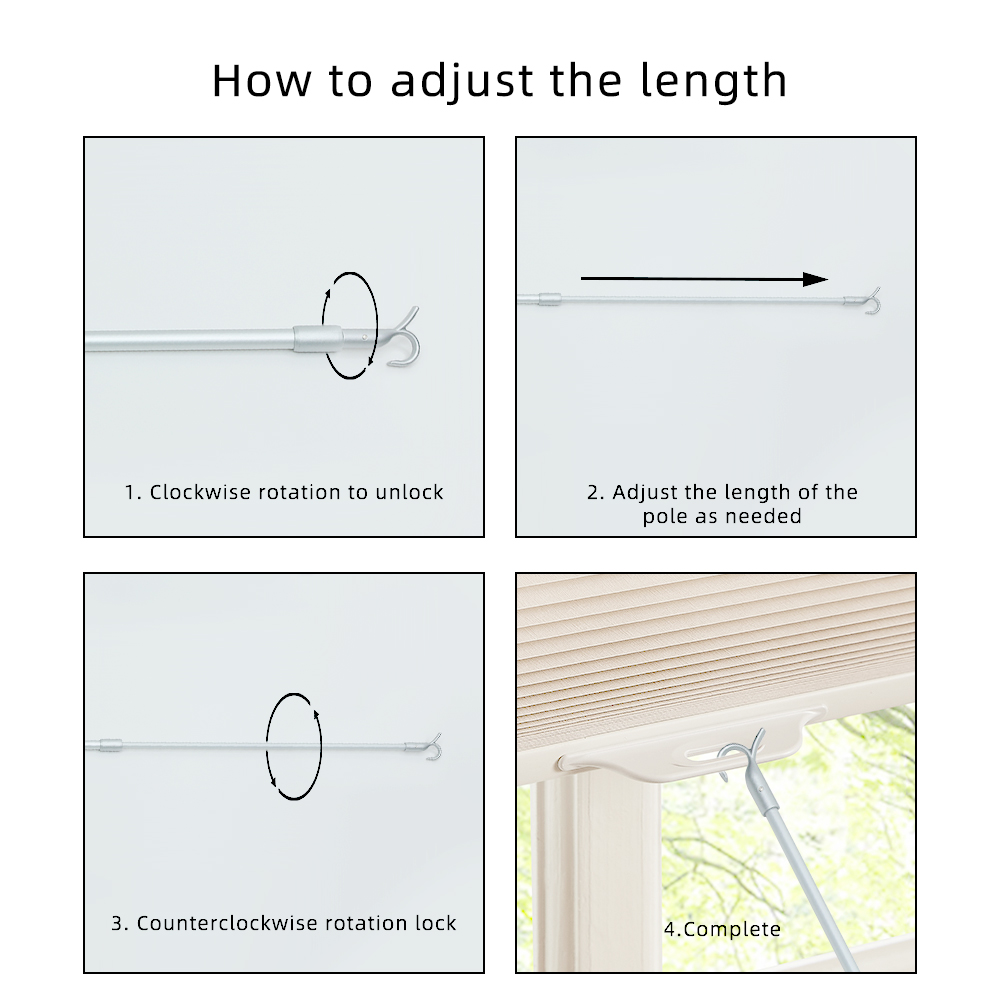 How to adjust the length

1. Clockwise rotation to unlock

2. Adjust the length of the pole as needed

3. Counterclockwise rotation lock

4.Complete