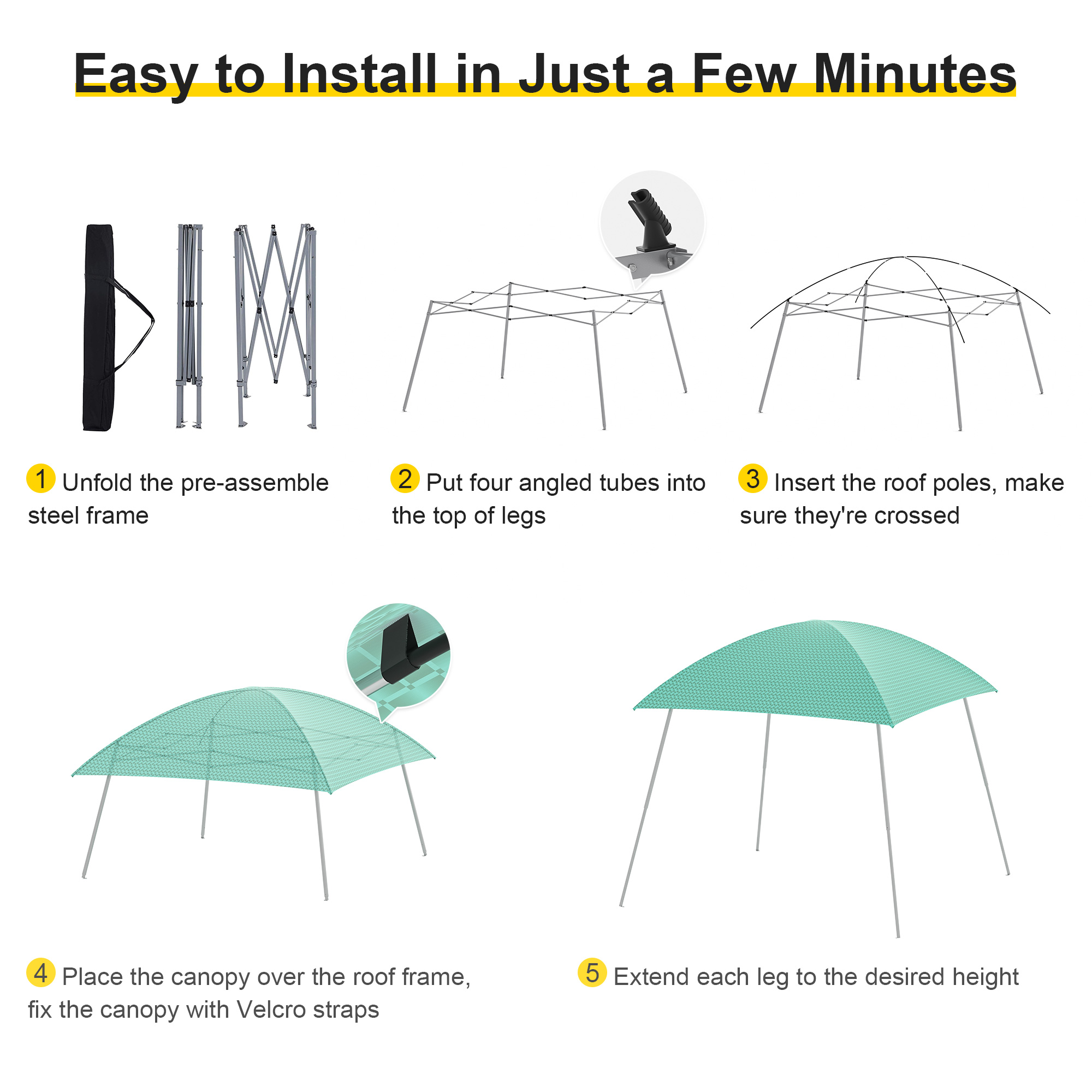 Easy to Install in Just a Few Minutes

1 Unfold the pre-assemble steel frame

2 Put four angled tubes into the top of legs

3 Insert the roof poles, make sure they're crossed

4 Place the canopy over the roof frame, fix the canopy with Velcro straps

5 Extend each leg to the desired height