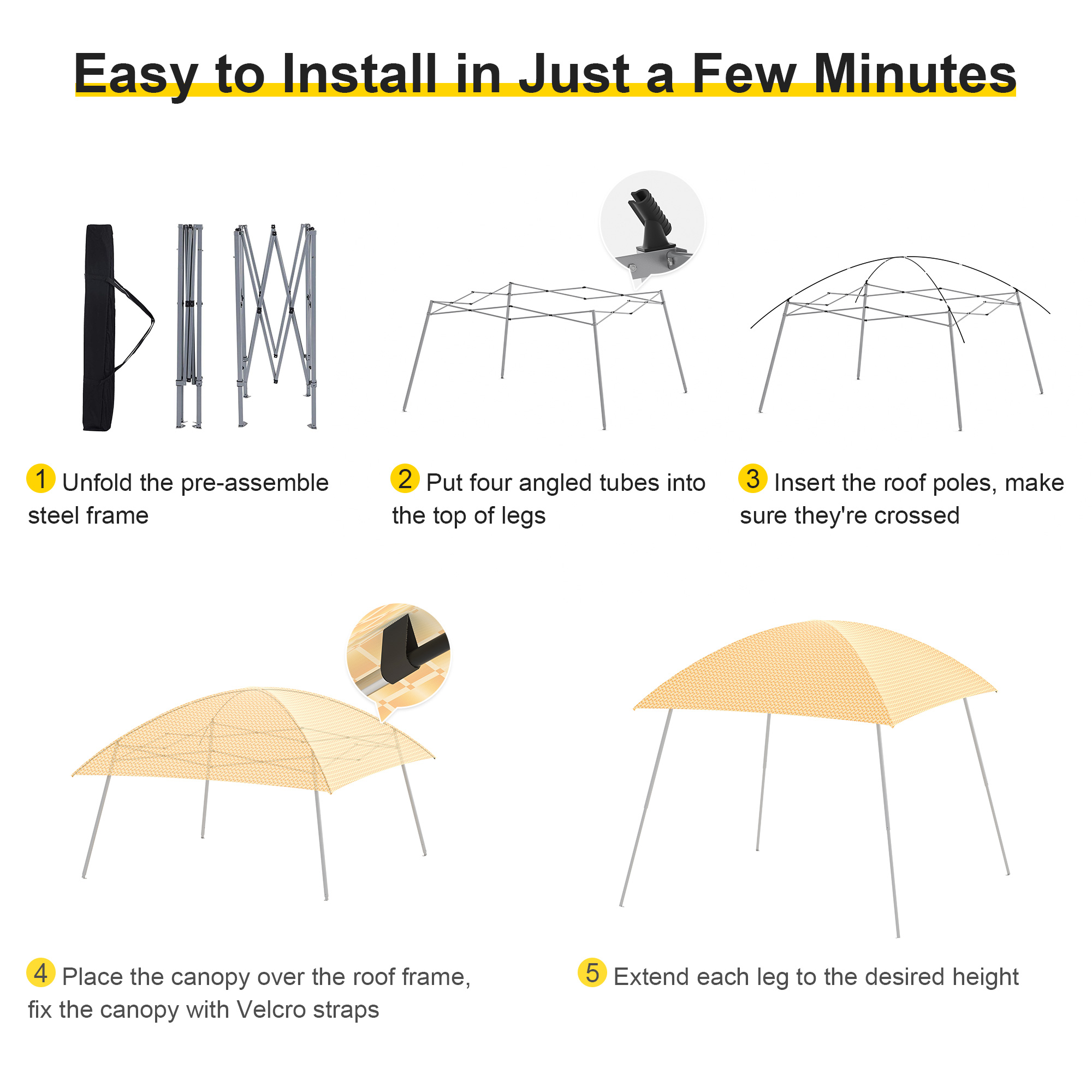 Easy to Install in Just a Few Minutes

1 Unfold the pre-assemble steel frame

2 Put four angled tubes into the top of legs

3 Insert the roof poles, make sure they're crossed

4 Place the canopy over the roof frame, fix the canopy with Velcro straps

5 Extend each leg to the desired height