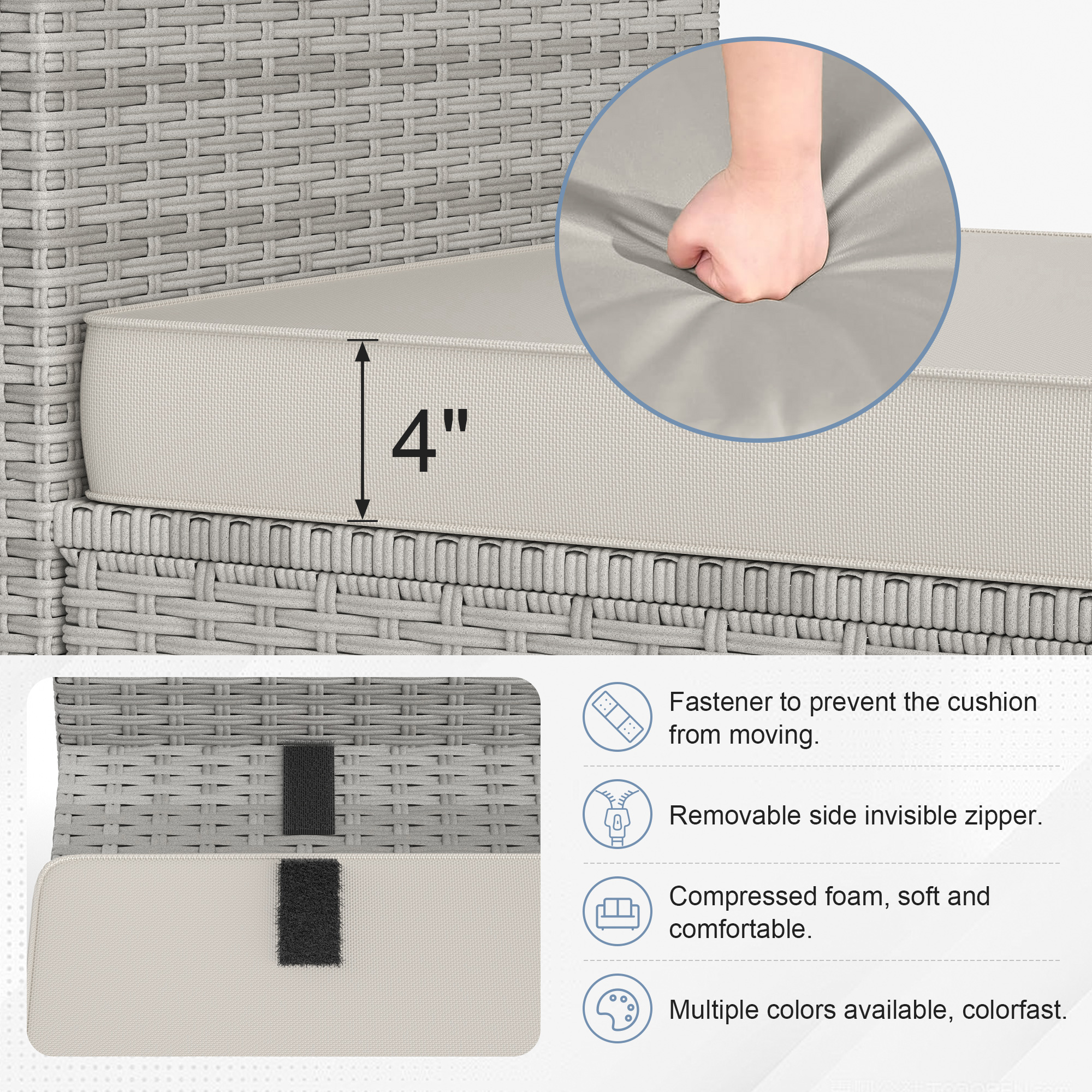 4"

Fastener to prevent the cushion from moving.

Removable side invisible zipper.

Compressed foam, soft and comfortable.

Multiple colors available, colorfast.