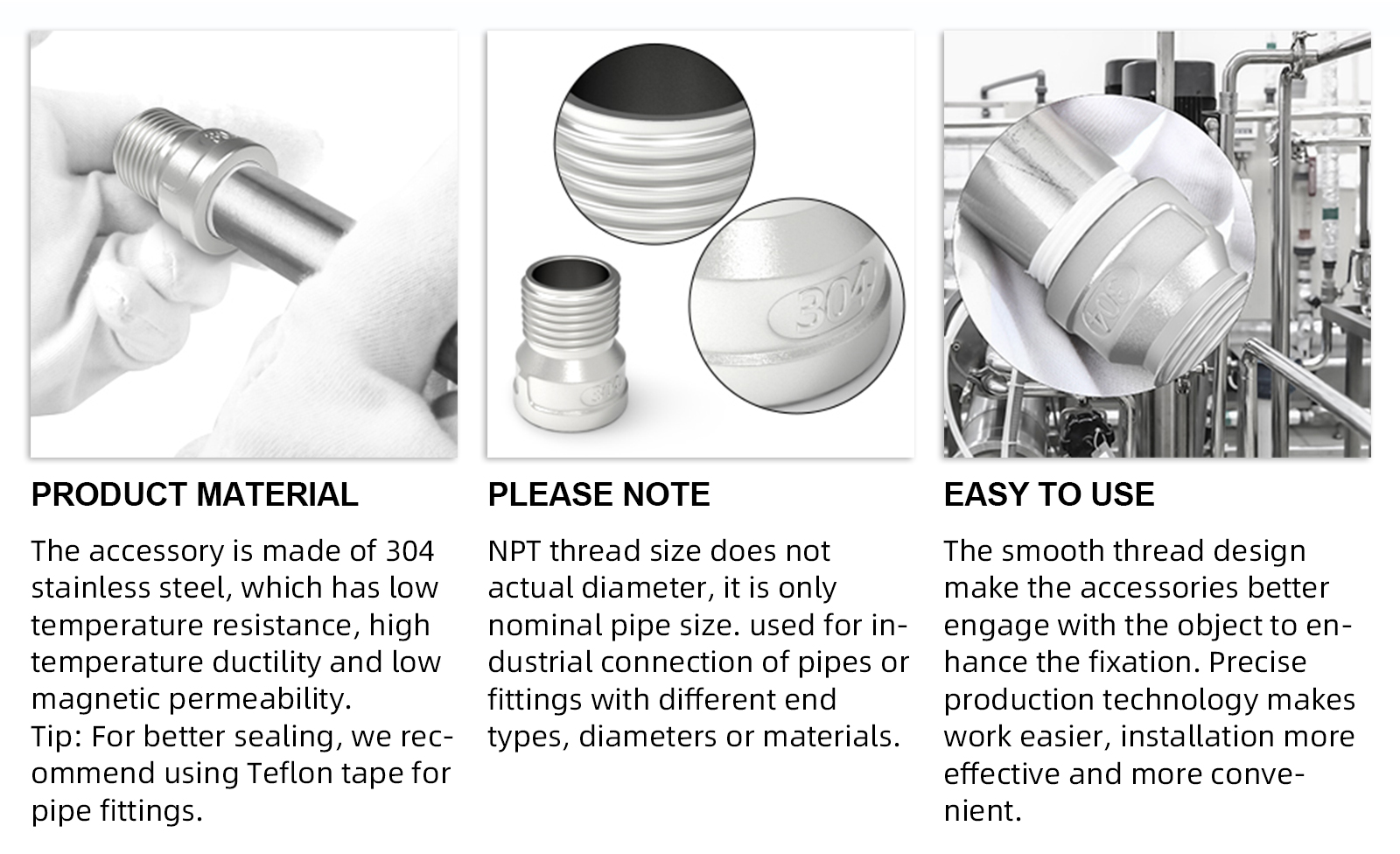 304

304

304

PRODUCT MATERIAL

The accessory is made of 304 stainless steel, which has low temperature resistance, high temperature ductility and low magnetic permeability.
Tip: For better sealing, we recommend using Teflon tape for pipe fittings.

PLEASE NOTE

NPT thread size does not actual diameter, it is only nominal pipe size. used for industrial connection of pipes or fittings with different end types, diameters or materials.

EASY TO USE

The smooth thread design make the accessories better engage with the object to enhance the fixation. Precise production technology makes work easier, installation more effective and more convenient.