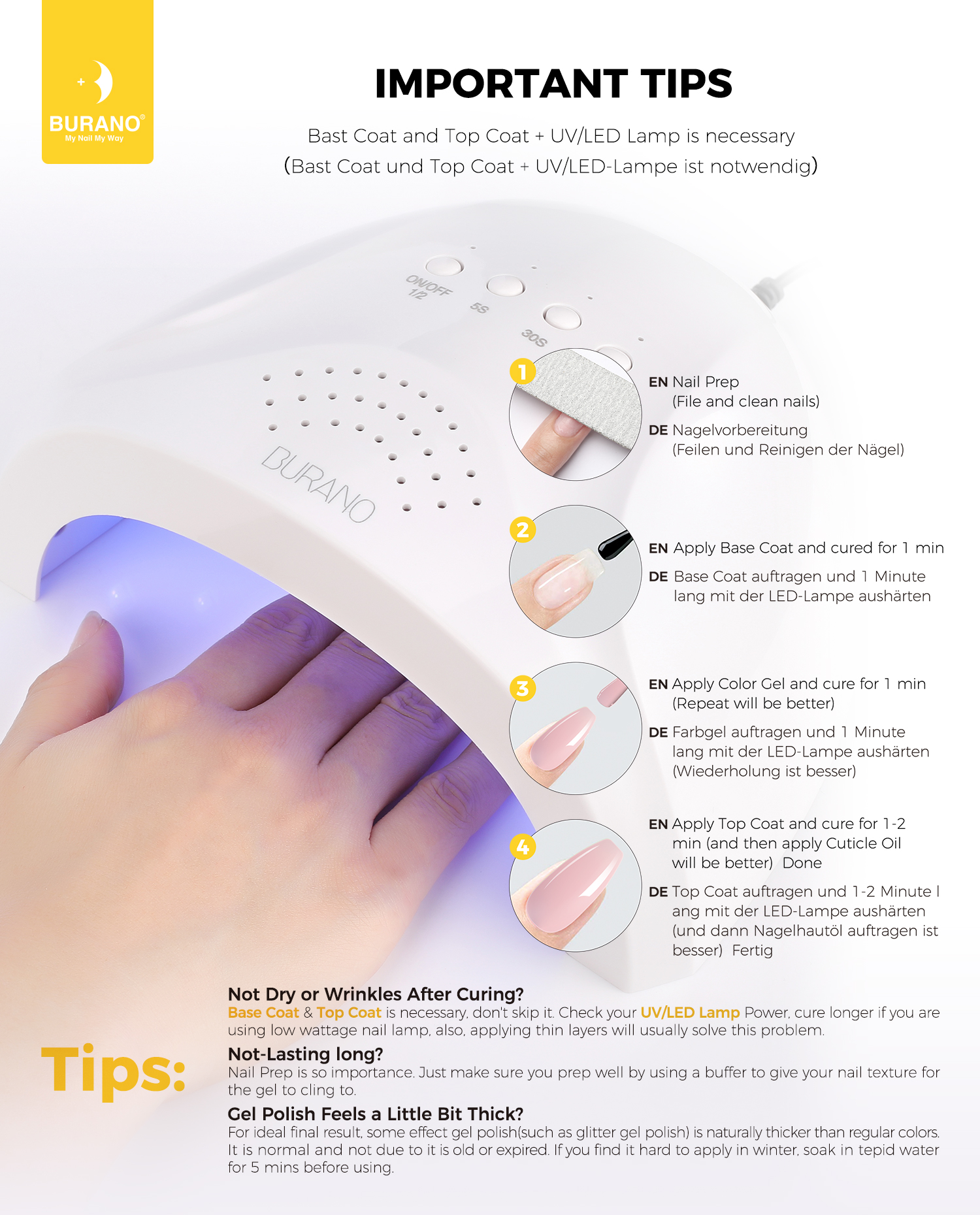 BURANO®
My Nail My Way

IMPORTANT TIPS

Bast Coat and Top Coat + UV/LED Lamp is necessary
(Bast Coat und Top Coat + UV/LED-Lampe ist notwendig)

ON/OFF 1/2
5S
30S
BURANO

1
EN Nail Prep
(File and clean nails)
DE Nagelvorbereitung
(Feilen und Reinigen der Nägel)

2
EN Apply Base Coat and cured for 1 min
DE Base Coat auftragen und 1 Minute lang mit der LED-Lampe aushärten

3
EN Apply Color Gel and cure for 1 min
(Repeat will be better)
DE Farbgel auftragen und 1 Minute lang mit der LED-Lampe aushärten
(Wiederholung ist besser)

4
EN Apply Top Coat and cure for 1-2 min (and then apply Cuticle Oil will be better) Done
DE Top Coat auftragen und 1-2 Minute l ang mit der LED-Lampe aushärten (und dann Nagelhautöl auftragen ist besser) Fertig

Tips:

Not Dry or Wrinkles After Curing?
Base Coat & Top Coat is necessary, don't skip it. Check your UV/LED Lamp Power, cure longer if you are using low wattage nail lamp, also, applying thin layers will usually solve this problem.

Not-Lasting long?
Nail Prep is so importance. Just make sure you prep well by using a buffer to give your nail texture for the gel to cling to.

Gel Polish Feels a Little Bit Thick?
For ideal final result, some effect gel polish(such as glitter gel polish) is naturally thicker than regular colors. It is normal and not due to it is old or expired. If you find it hard to apply in winter, soak in tepid water for 5 mins before using.